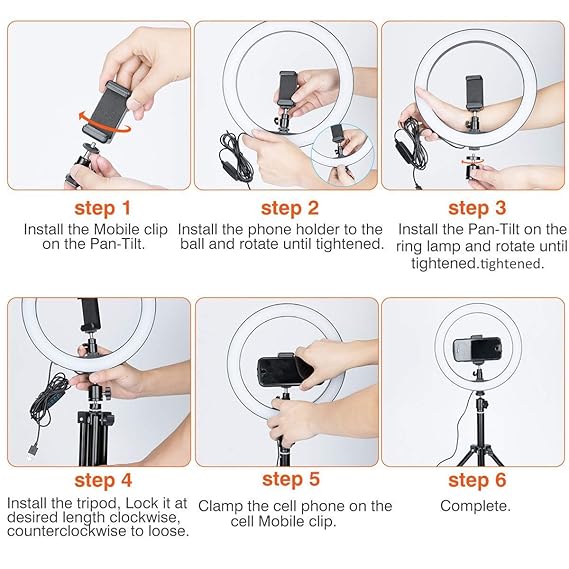 step 1
Install the Mobile clip on the Pan-Tilt.

step 2
Install the phone holder to the ball and rotate until tightened.

step 3
Install the Pan-Tilt on the ring lamp and rotate until tightened.tightened.

step 4
Install the tripod, Lock it at desired length clockwise, counterclockwise to loose.

step 5
Clamp the cell phone on the cell Mobile clip.

step 6
Complete.